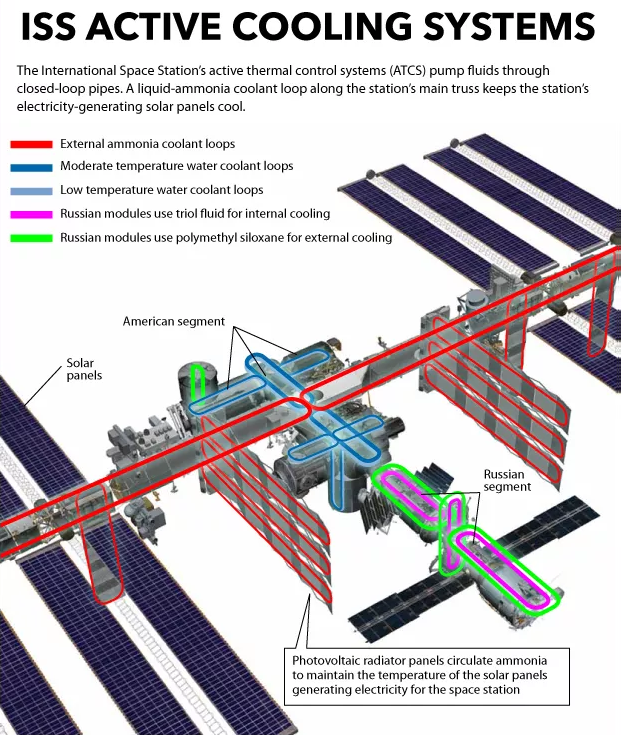 ISS ACTIVE COOLING SYSTEMS

The International Space Station's active thermal control systems (ATCS) pump fluids through closed-loop pipes. A liquid-ammonia coolant loop along the station's main truss keeps the station's electricity-generating solar panels cool.

External ammonia coolant loops
Moderate temperature water coolant loops
Low temperature water coolant loops
Russian modules use triol fluid for internal cooling
Russian modules use polymethyl siloxane for external cooling

American segment

Solar panels

Russian segment

Photovoltaic radiator panels circulate ammonia to maintain the temperature of the solar panels generating electricity for the space station